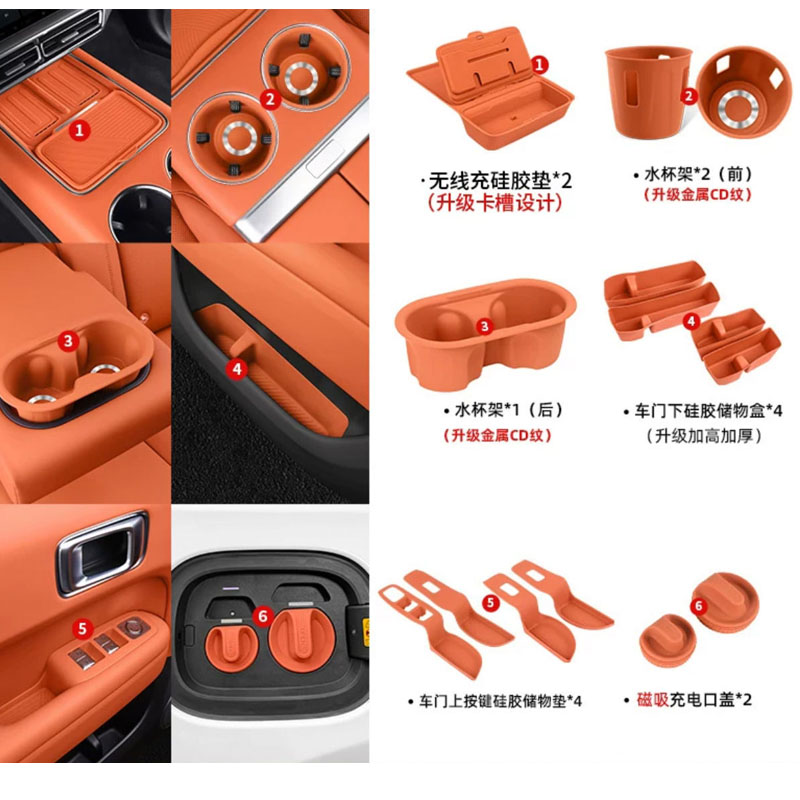 1

2

3

4

5

6

1

·无线充硅胶垫*2
(升级卡槽设计)

2

• 水杯架*2（前）
（升级金属CD纹）

3

• 水杯架*1（后）
（升级金属CD纹）

4

• 车门下硅胶储物盒*4
（升级加高加厚）

5

• 车门上按键硅胶储物垫*4

6

• 磁吸充电口盖*2