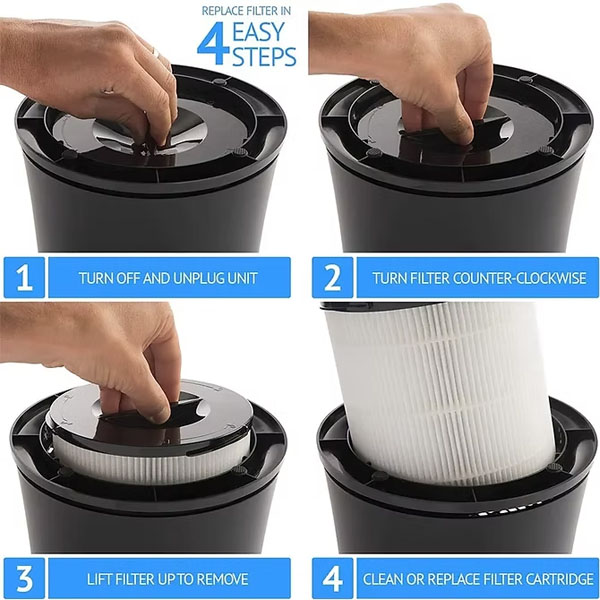 REPLACE FILTER IN
4 EASY STEPS

1 TURN OFF AND UNPLUG UNIT

2 TURN FILTER COUNTER-CLOCKWISE

3 LIFT FILTER UP TO REMOVE

4 CLEAN OR REPLACE FILTER CARTRIDGE