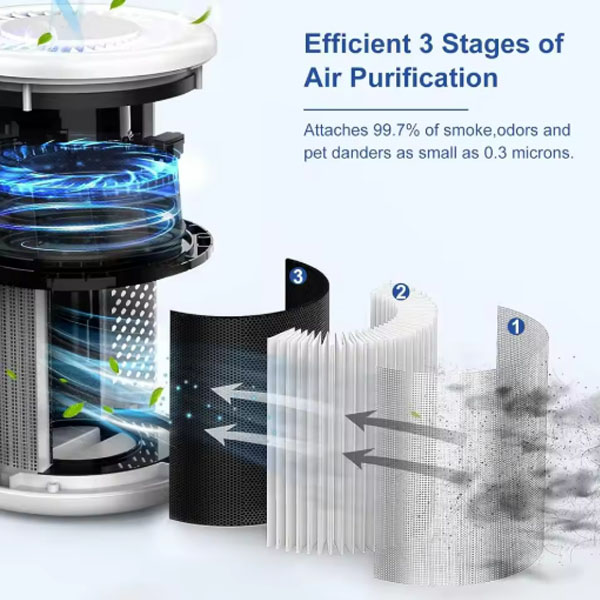 Efficient 3 Stages of Air Purification

Attaches 99.7% of smoke,odors and pet danders as small as 0.3 microns.

3

2

1