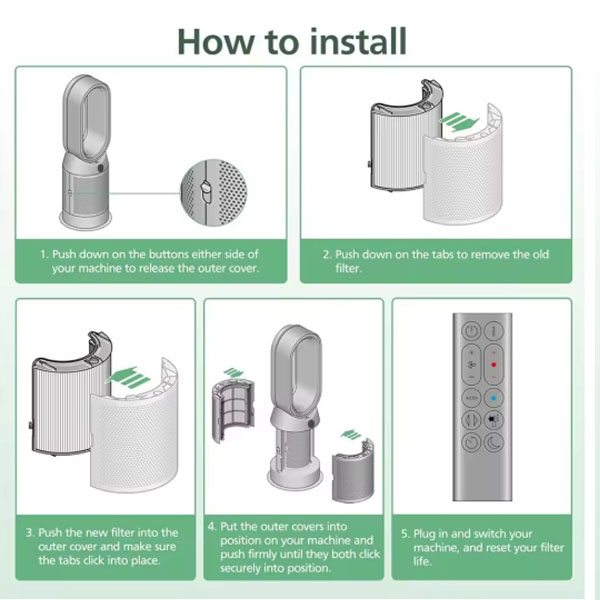 How to install

1. Push down on the buttons either side of your machine to release the outer cover.

2. Push down on the tabs to remove the old filter.

3. Push the new filter into the outer cover and make sure the tabs click into place.

4. Put the outer covers into position on your machine and push firmly until they both click securely into position.

AUTO

5. Plug in and switch your machine, and reset your filter life.