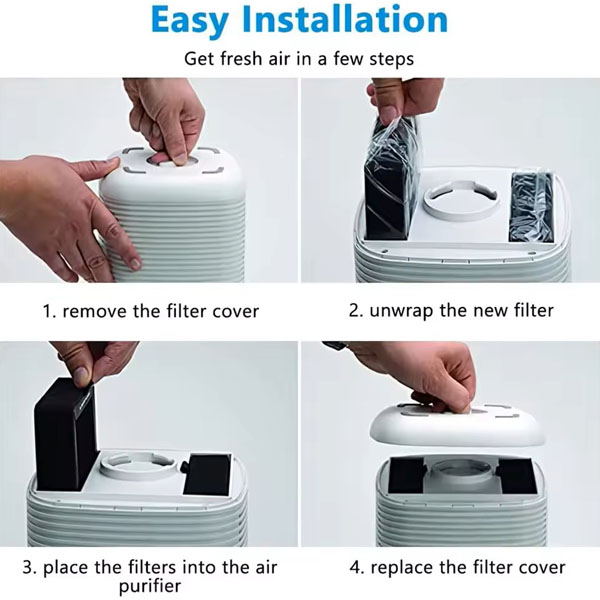 Easy Installation

Get fresh air in a few steps

1. remove the filter cover

2. unwrap the new filter

3. place the filters into the air purifier

4. replace the filter cover