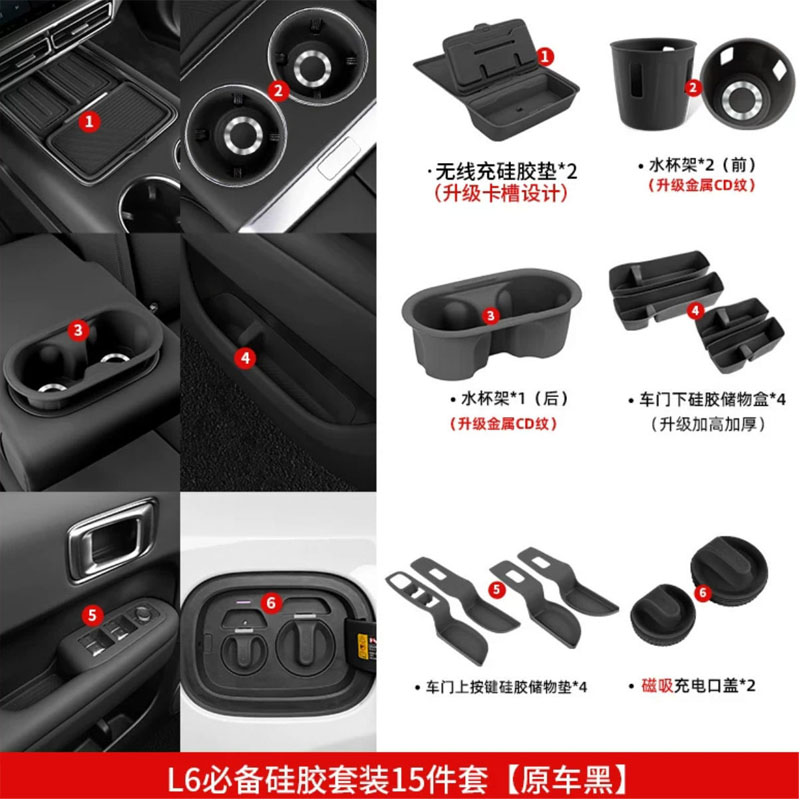 1

2

3

4

5

6

1

·无线充硅胶垫*2
（升级卡槽设计）

2

• 水杯架*2（前）
（升级金属CD纹）

3

• 水杯架*1（后）
（升级金属CD纹）

4

• 车门下硅胶储物盒*4
（升级加高加厚）

5

• 车门上按键硅胶储物垫*4

6

• 磁吸充电口盖*2

L6必备硅胶套装15件套【原车黑】