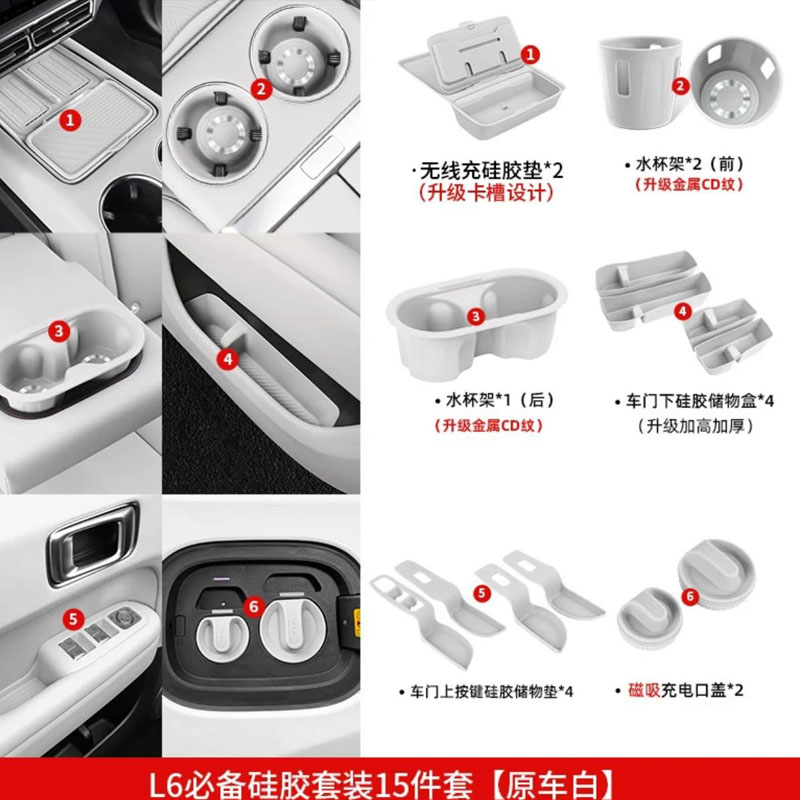 1
2
3
4
5
6

1
·无线充硅胶垫*2
（升级卡槽设计）

2
• 水杯架*2（前）
（升级金属CD纹）

3
• 水杯架*1（后）
（升级金属CD纹）

4
• 车门下硅胶储物盒*4
（升级加高加厚）

5
• 车门上按键硅胶储物垫*4

6
• 磁吸充电口盖*2

L6必备硅胶套装15件套【原车白】