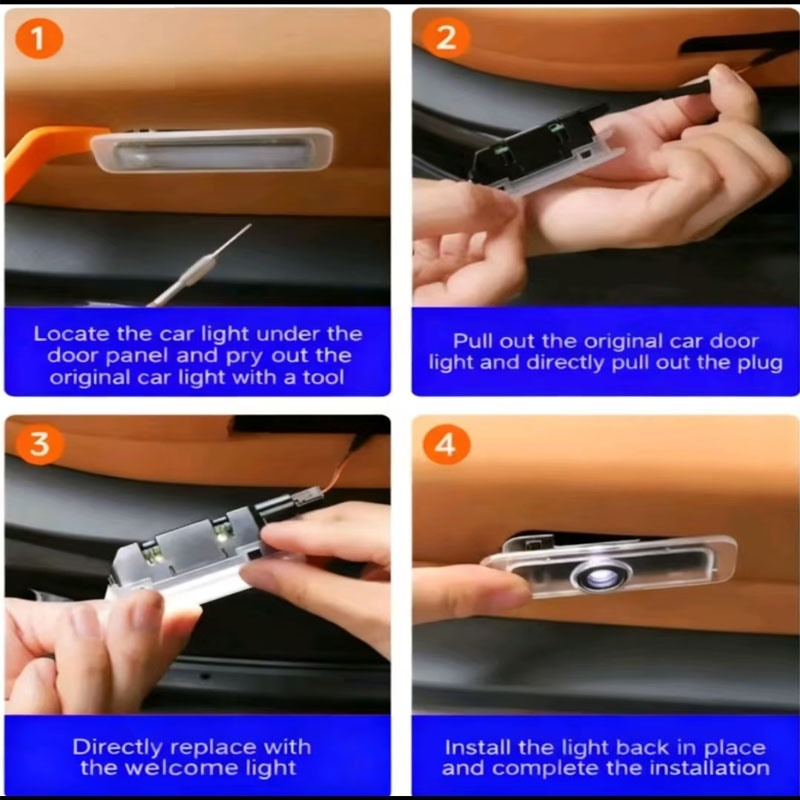 1

Locate the car light under the door panel and pry out the original car light with a tool

2

Pull out the original car door light and directly pull out the plug

3

Directly replace with the welcome light

4

Install the light back in place and complete the installation