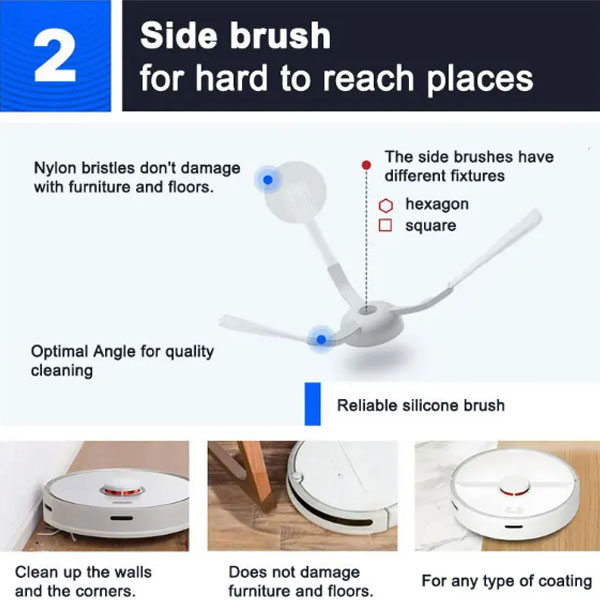 2

Side brush
for hard to reach places

Nylon bristles don't damage with furniture and floors.

The side brushes have different fixtures
hexagon
square

Optimal Angle for quality cleaning

Reliable silicone brush

Clean up the walls and the corners.

Does not damage furniture and floors.

For any type of coating