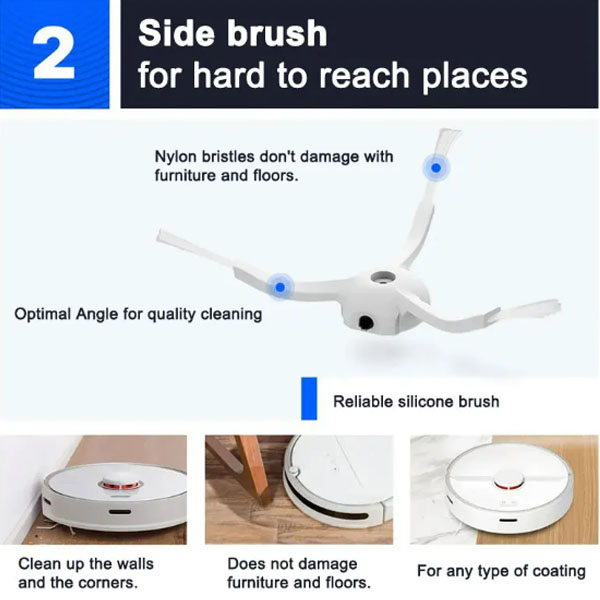 2

Side brush
for hard to reach places

Nylon bristles don't damage with furniture and floors.

Optimal Angle for quality cleaning

Reliable silicone brush

Clean up the walls and the corners.

Does not damage furniture and floors.

For any type of coating